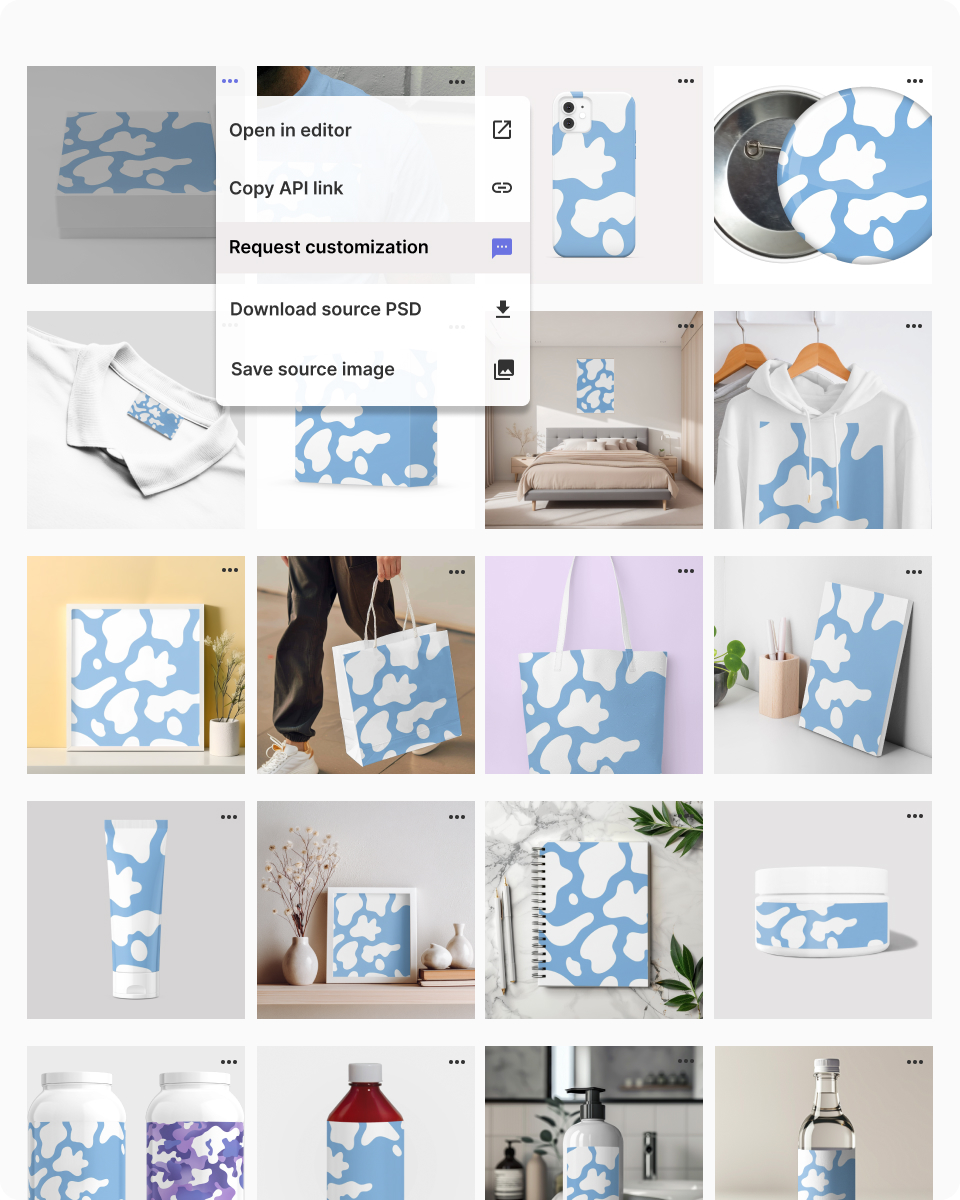 Open in editor
Copy API link
Request customization
Download source PSD
Save source image